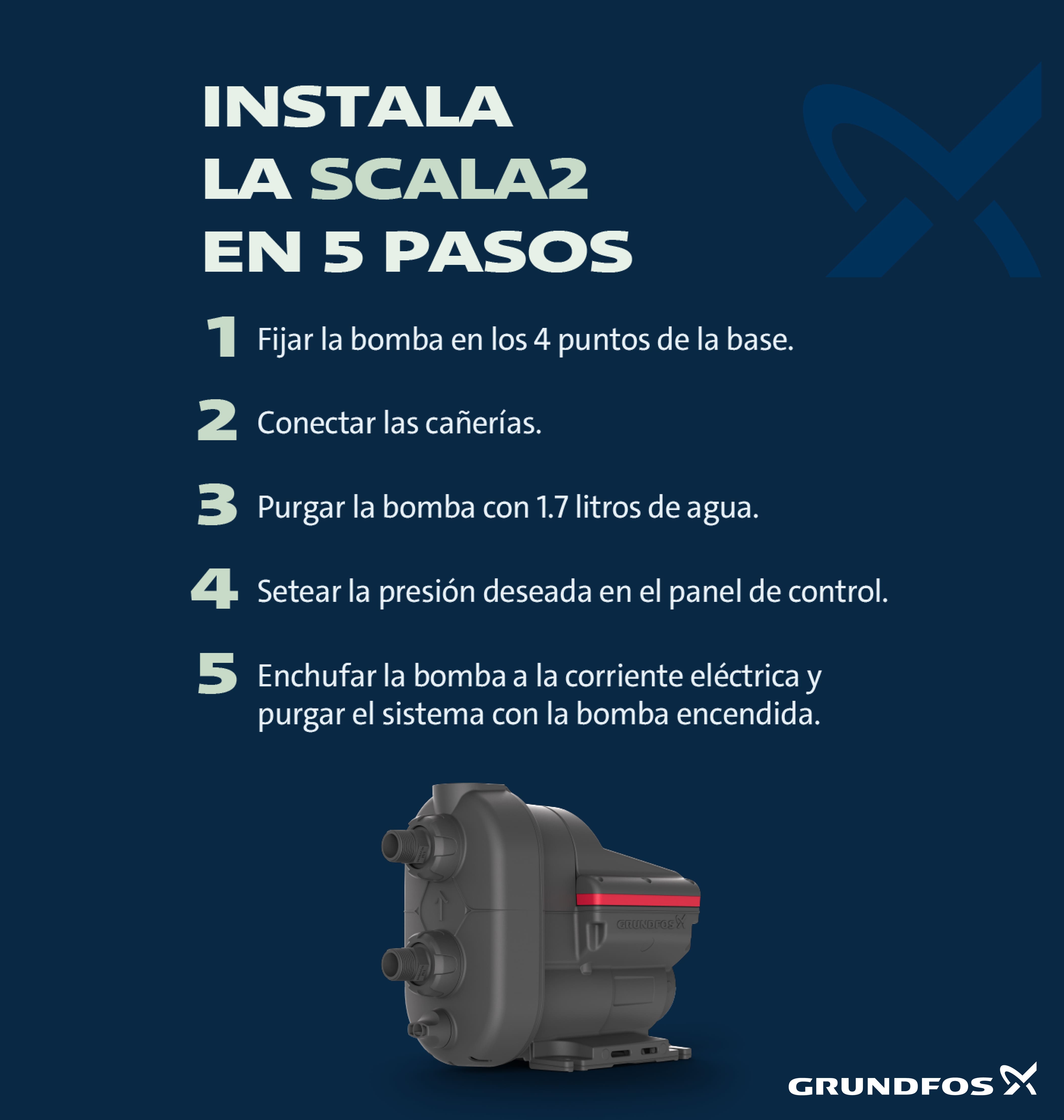 INSTALA LA SCALA2 EN 5 PASOS

1 Fijar la bomba en los 4 puntos de la base.

2 Conectar las cañerías.

3 Purgar la bomba con 1.7 litros de agua.

4 Setear la presión deseada en el panel de control.

5 Enchufar la bomba a la corriente eléctrica y purgar el sistema con la bomba encendida.

GRUNDFOS

GRUNDFOS